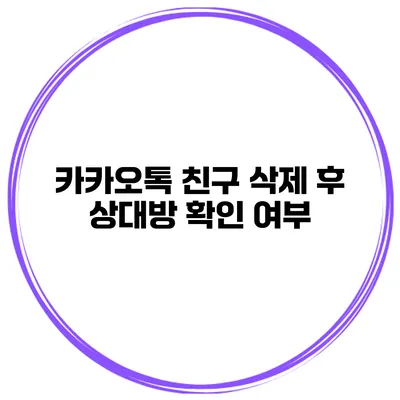 카카오톡 친구 삭제 후 상대방 확인 여부