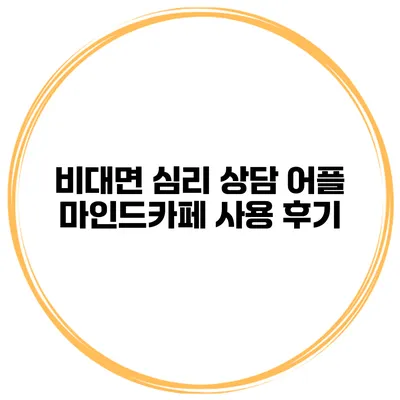 비대면 심리 상담 어플
마인드카페 사용 후기